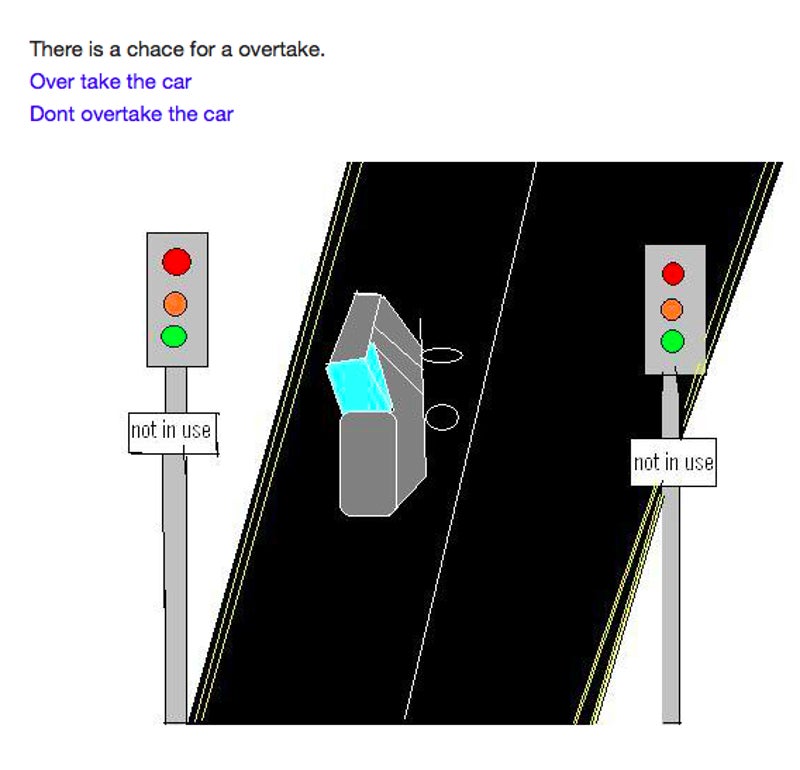 There is a chace for a overtake.
Over take the car
Dont overtake the car

not in use

not in use