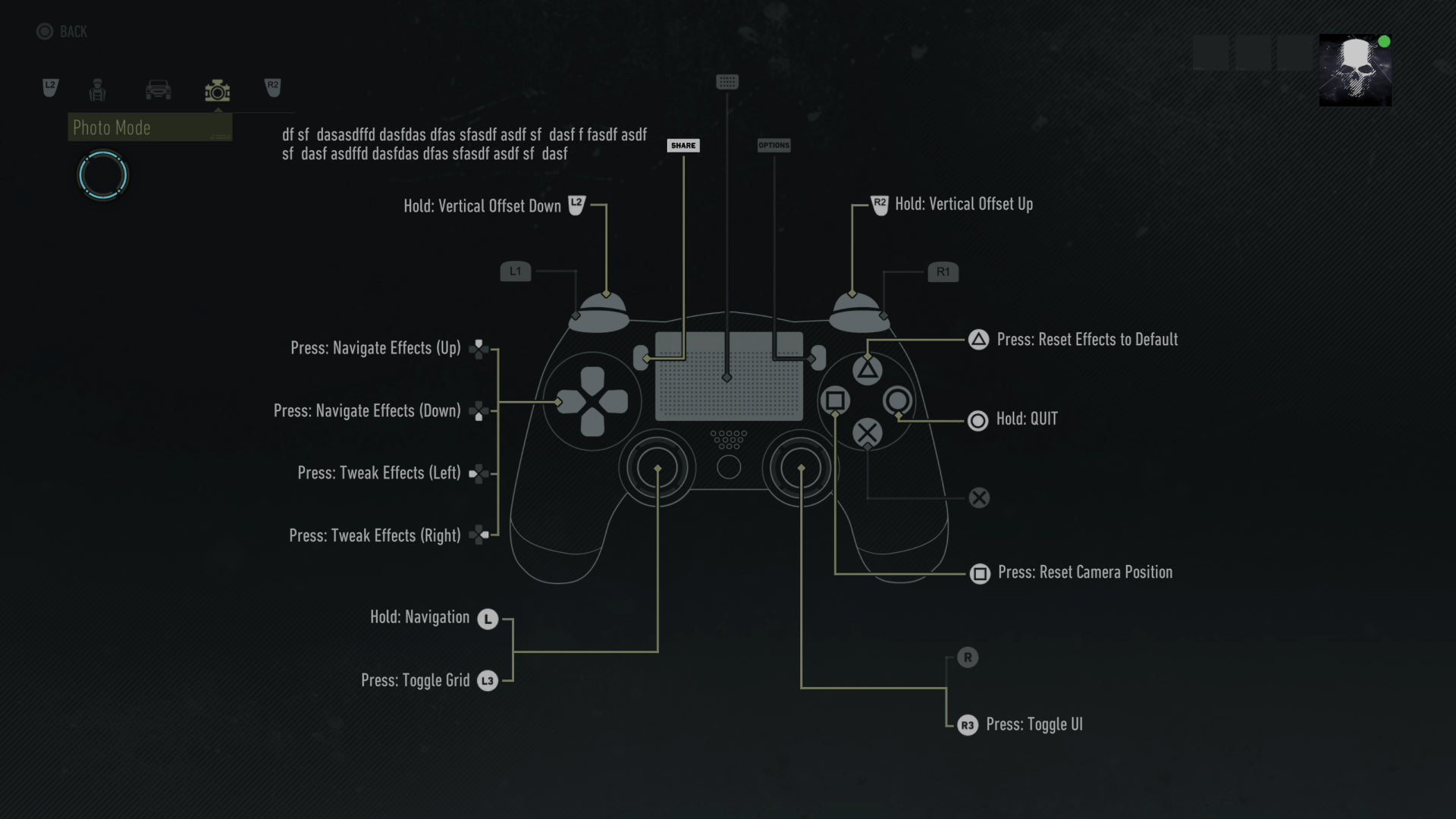 BACK

L2 R2

Photo Mode

df sf dasasdffd dasfdas dfas sfasdf asdf sf dasf f fasdf asdf sf dasf asdffd dasfdas dfas sfasdf asdf sf dasf

SHARE

OPTIONS

Hold: Vertical Offset Down L2

R2 Hold: Vertical Offset Up

L1

R1

Press: Navigate Effects (Up)

Press: Navigate Effects (Down)

Press: Tweak Effects (Left)

Press: Tweak Effects (Right)

Press: Reset Effects to Default

Hold: QUIT

Press: Reset Camera Position

Hold: Navigation L

Press: Toggle Grid L3

R

R3 Press: Toggle UI