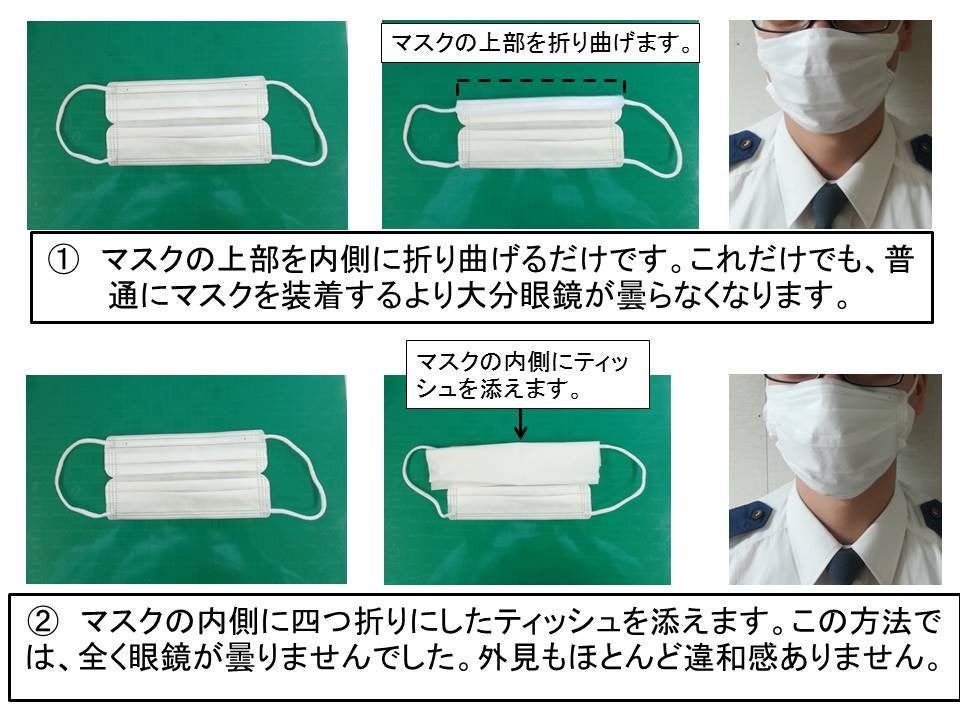 マスクの上部を折り曲げます。

① マスクの上部を内側に折り曲げるだけです。これだけでも、普通にマスクを装着するより大分眼鏡が曇らなくなります。

マスクの内側にティッシュを添えます。

② マスクの内側に四つ折りにしたティッシュを添えます。この方法では、全く眼鏡が曇りませんでした。外見もほとんど違和感ありません。