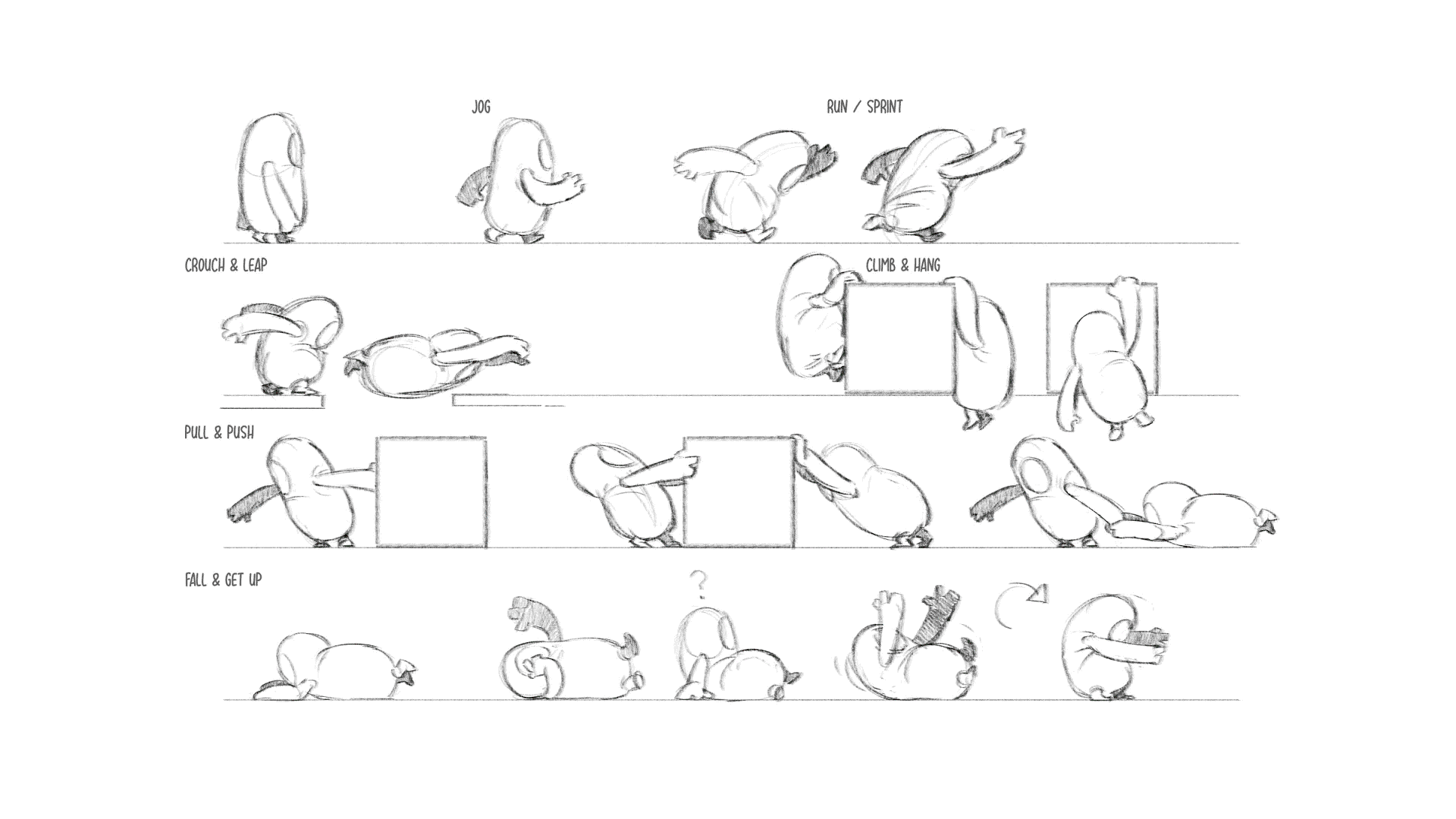 JOG

RUN / SPRINT

CROUCH & LEAP

CLIMB & HANG

PULL & PUSH

FALL & GET UP

?