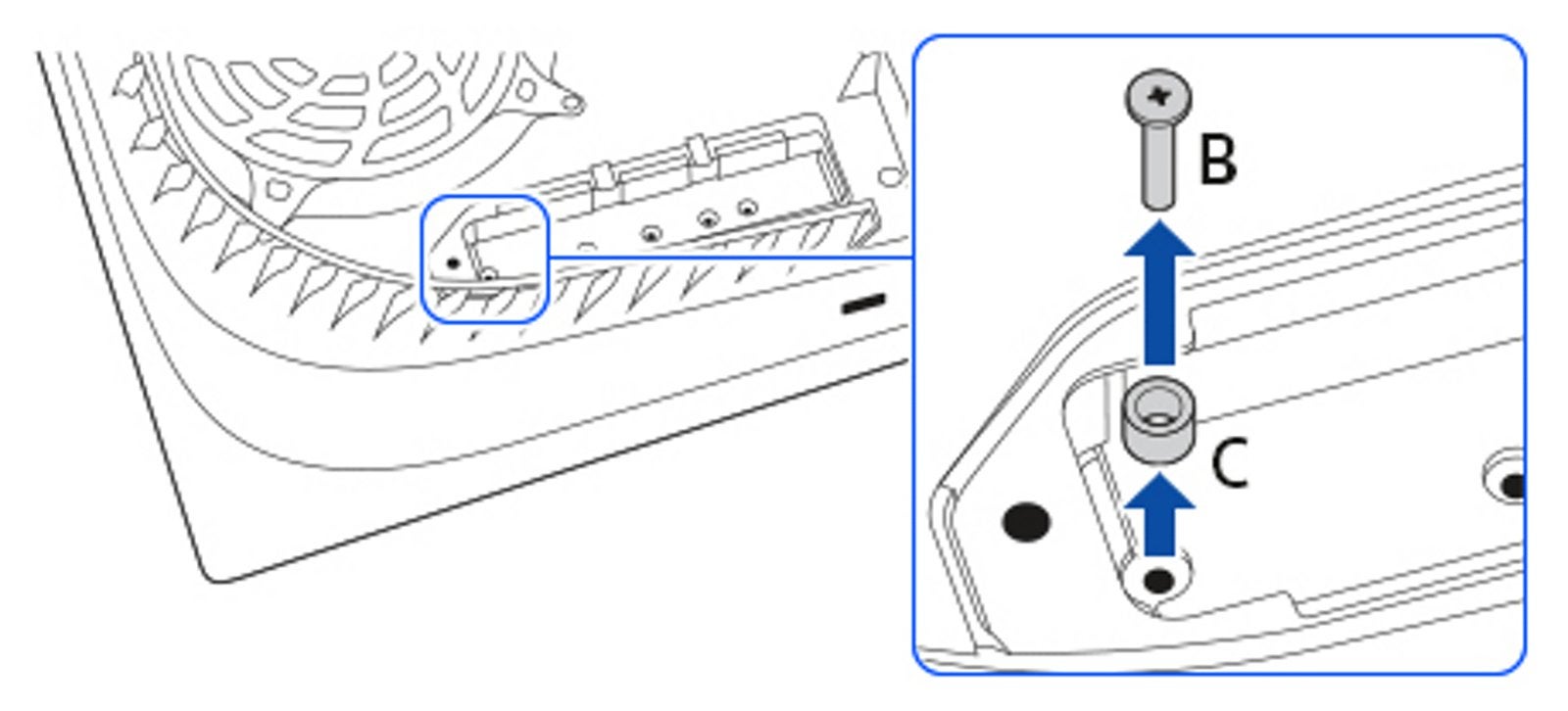 B
C