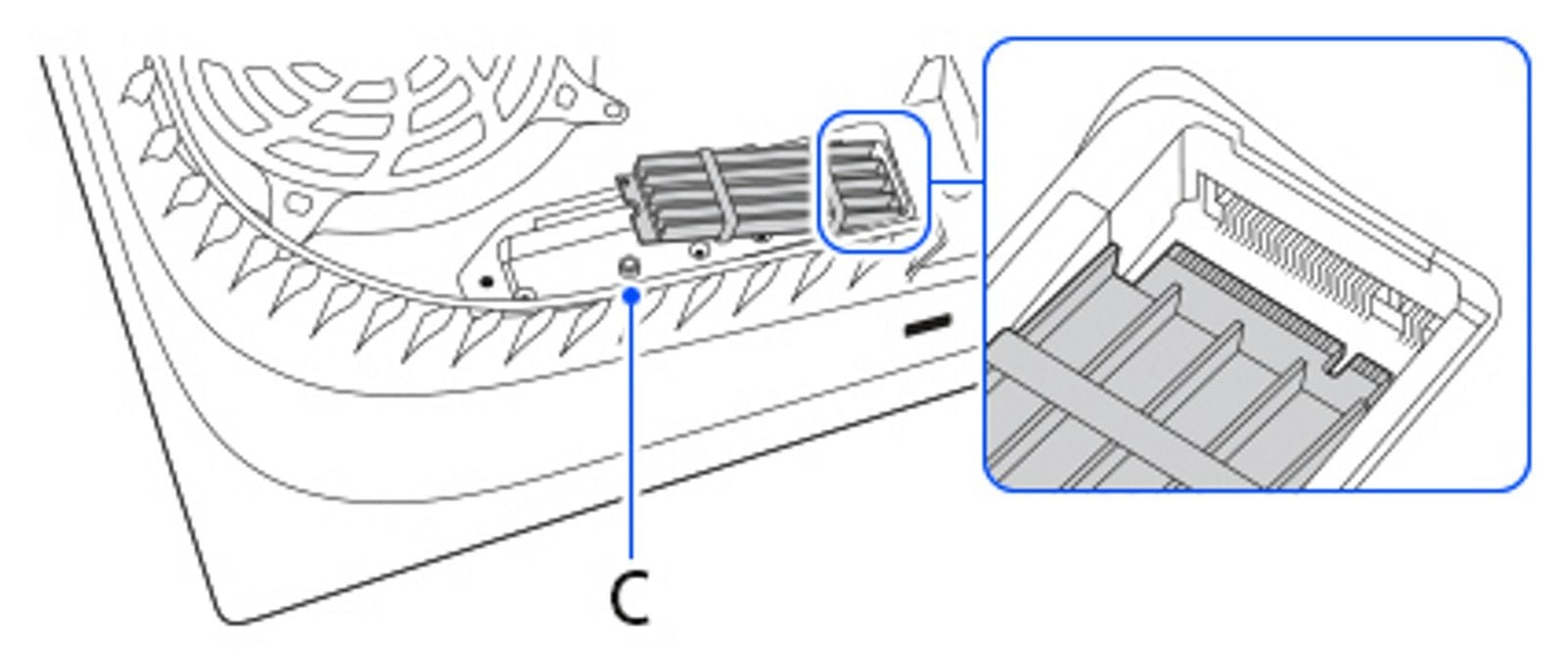 C