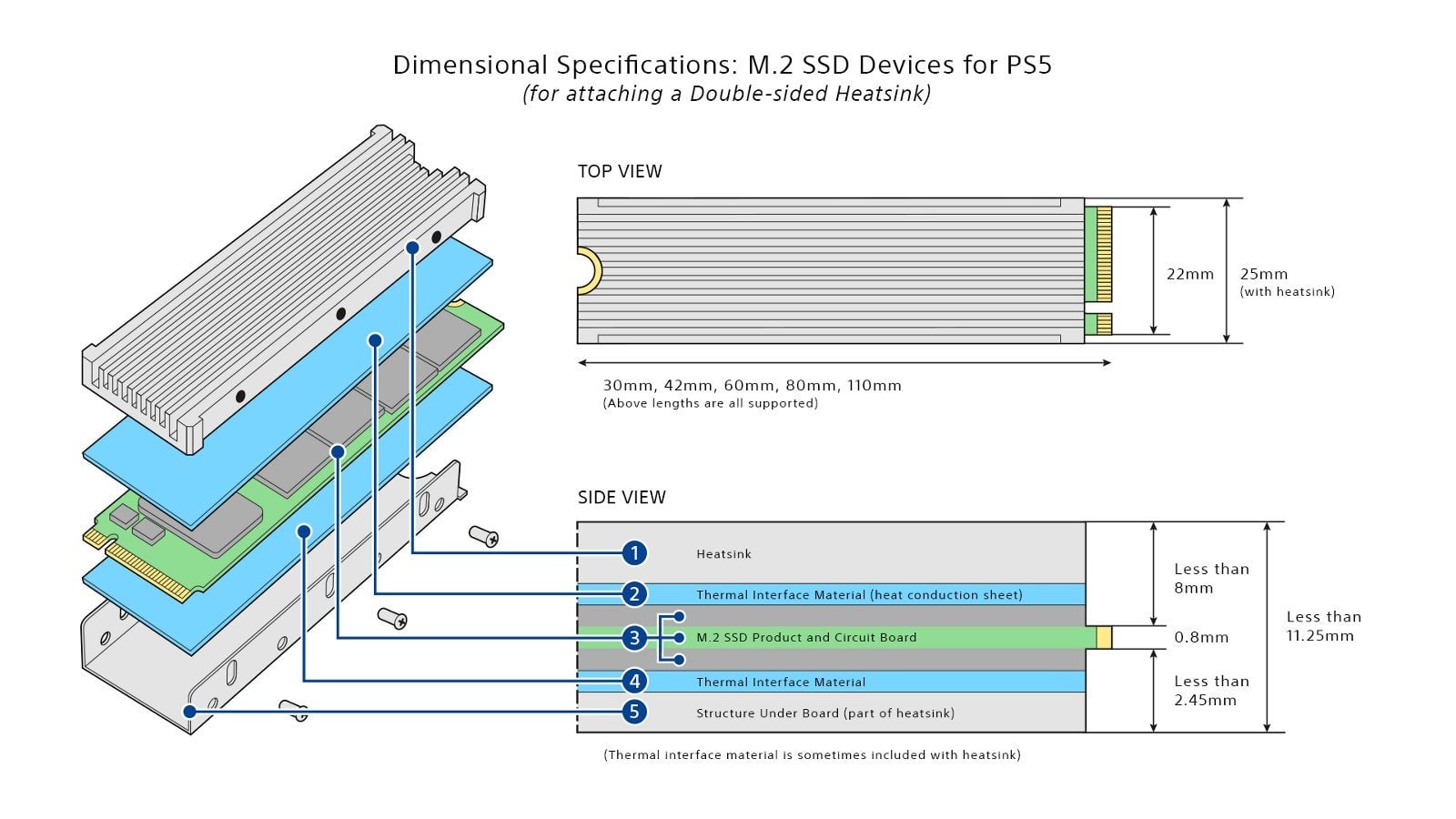 Dimensional Specifications: M.2 SSD Devices for PS5
(for attaching a Double-sided Heatsink)

TOP VIEW

22mm

25mm
(with heatsink)

30mm, 42mm, 60mm, 80mm, 110mm
(Above lengths are all supported)

SIDE VIEW

1 Heatsink

2 Thermal Interface Material (heat conduction sheet)

3 M.2 SSD Product and Circuit Board

4 Thermal Interface Material

5 Structure Under Board (part of heatsink)

Less than 8mm

0.8mm

Less than 2.45mm

Less than 11.25mm

(Thermal interface material is sometimes included with heatsink)