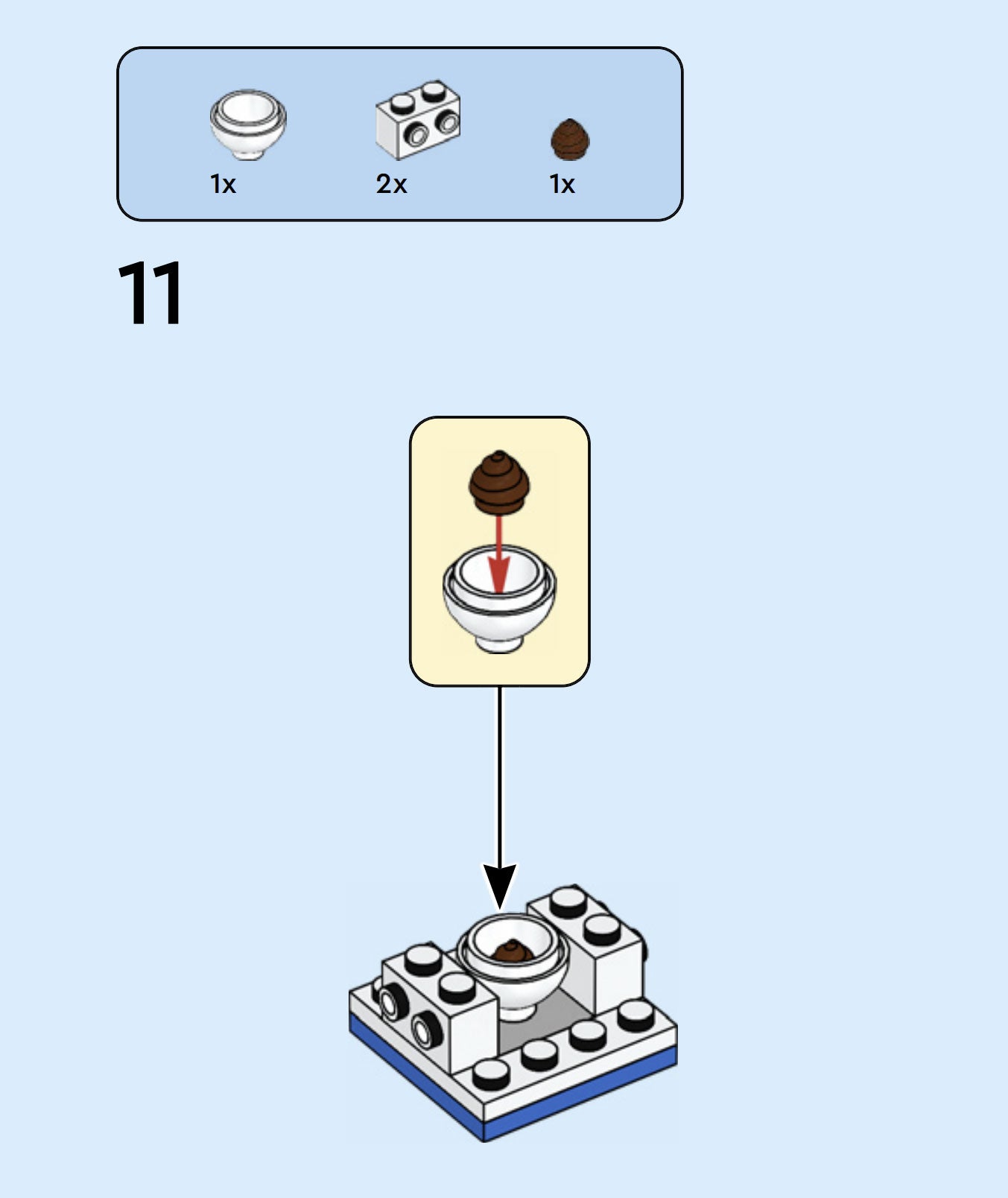 1x 2x 1x

11